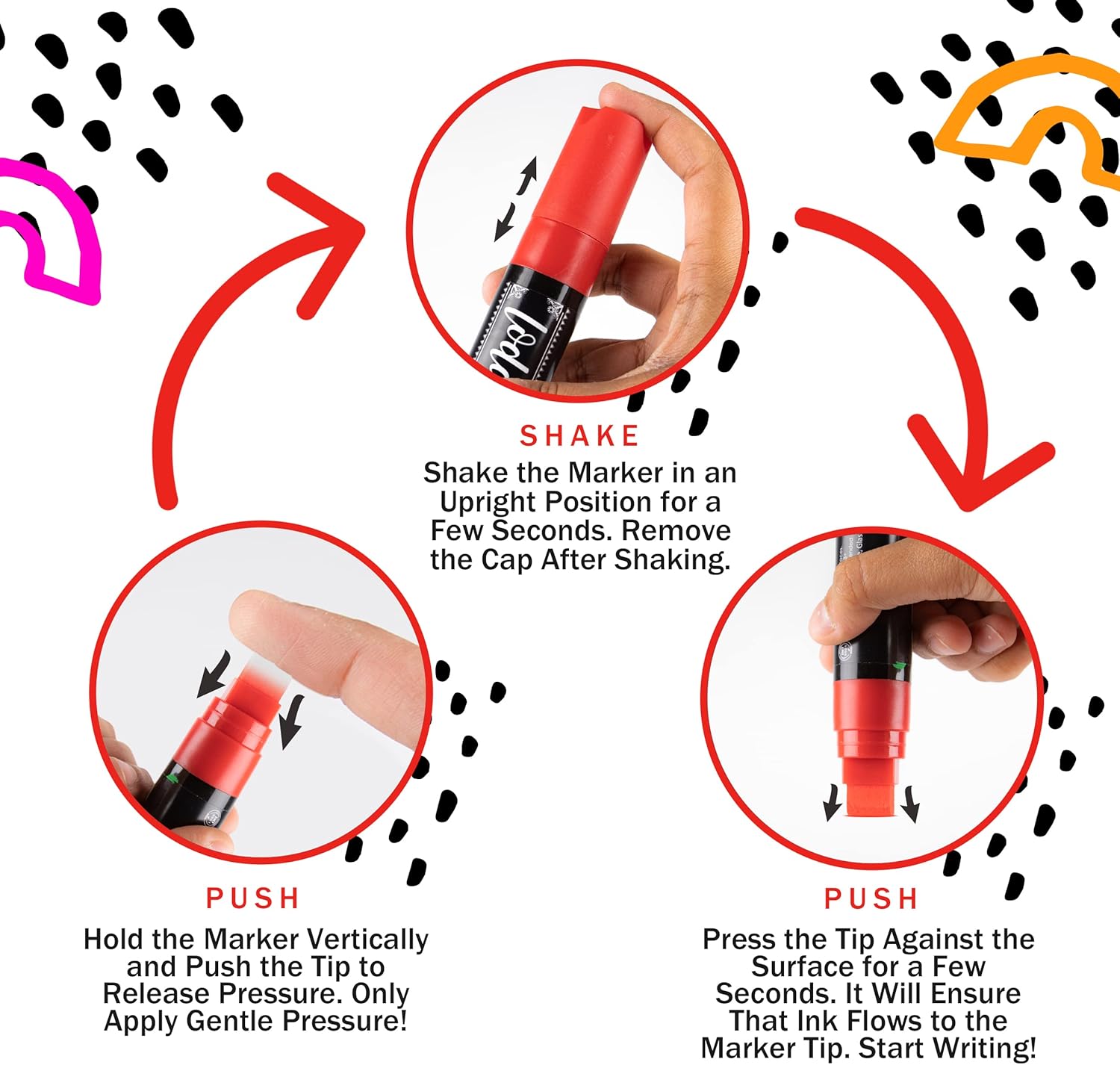 SHAKE
Shake the Marker in an Upright Position for a Few Seconds. Remove the Cap After Shaking.

PUSH
Hold the Marker Vertically and Push the Tip to Release Pressure. Only Apply Gentle Pressure!

PUSH
Press the Tip Against the Surface for a Few Seconds. It Will Ensure That Ink Flows to the Marker Tip. Start Writing!