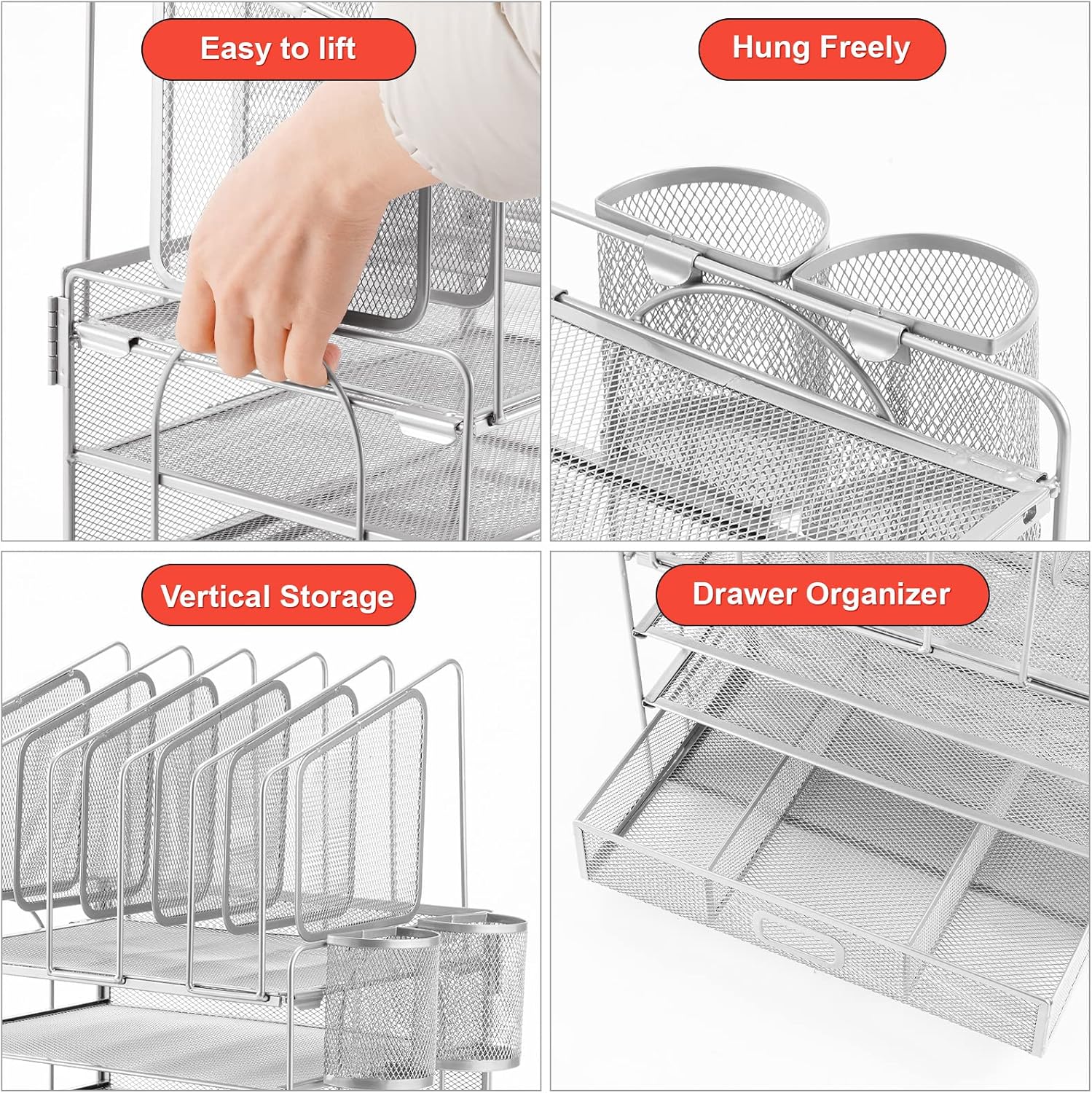 Easy to lift

Hung Freely

Vertical Storage

Drawer Organizer