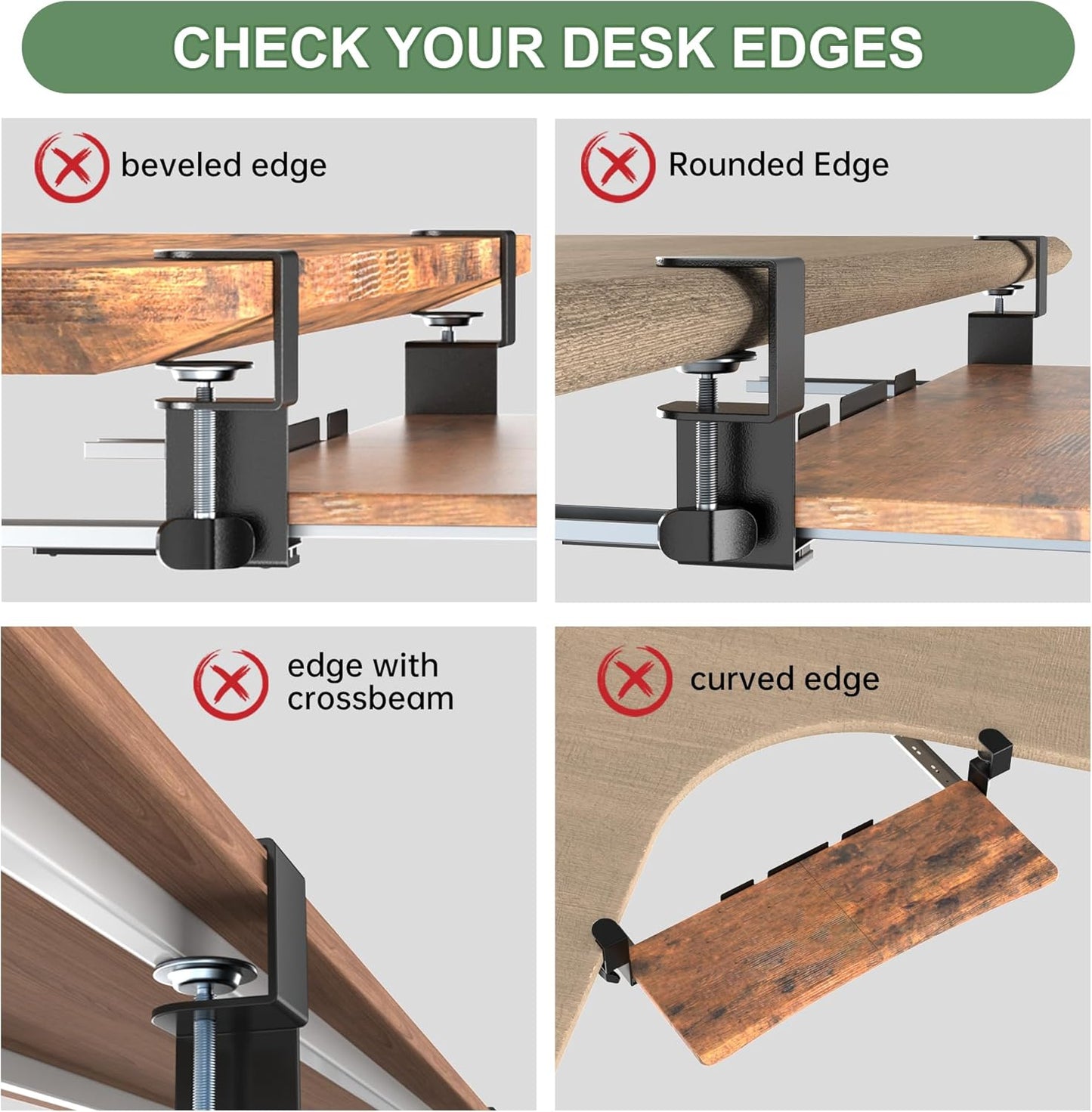 CHECK YOUR DESK EDGES

beveled edge

Rounded Edge

edge with crossbeam

curved edge