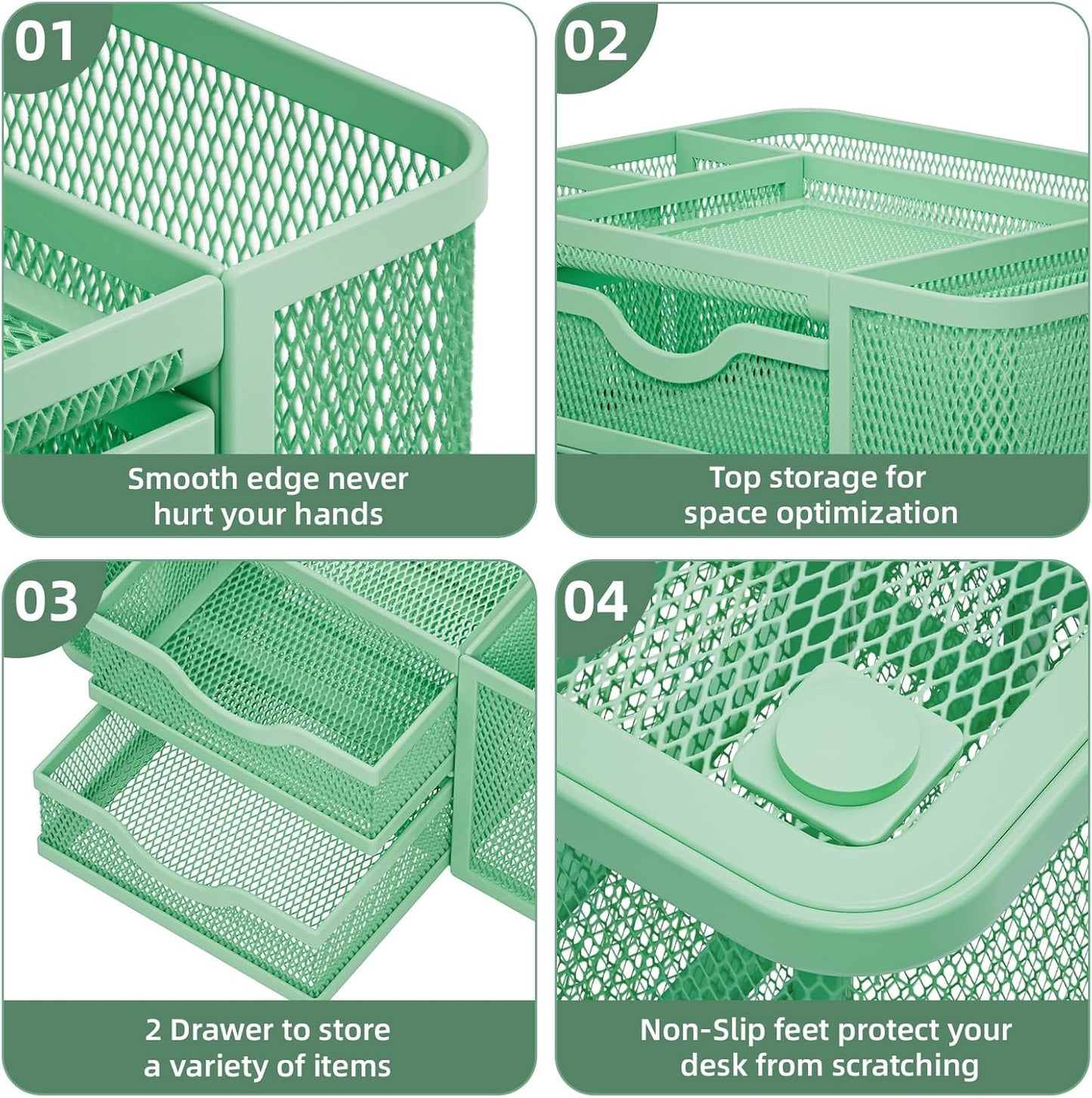 01

Smooth edge never hurt your hands

02

Top storage for space optimization

03

2 Drawer to store a variety of items

04

Non-Slip feet protect your desk from scratching