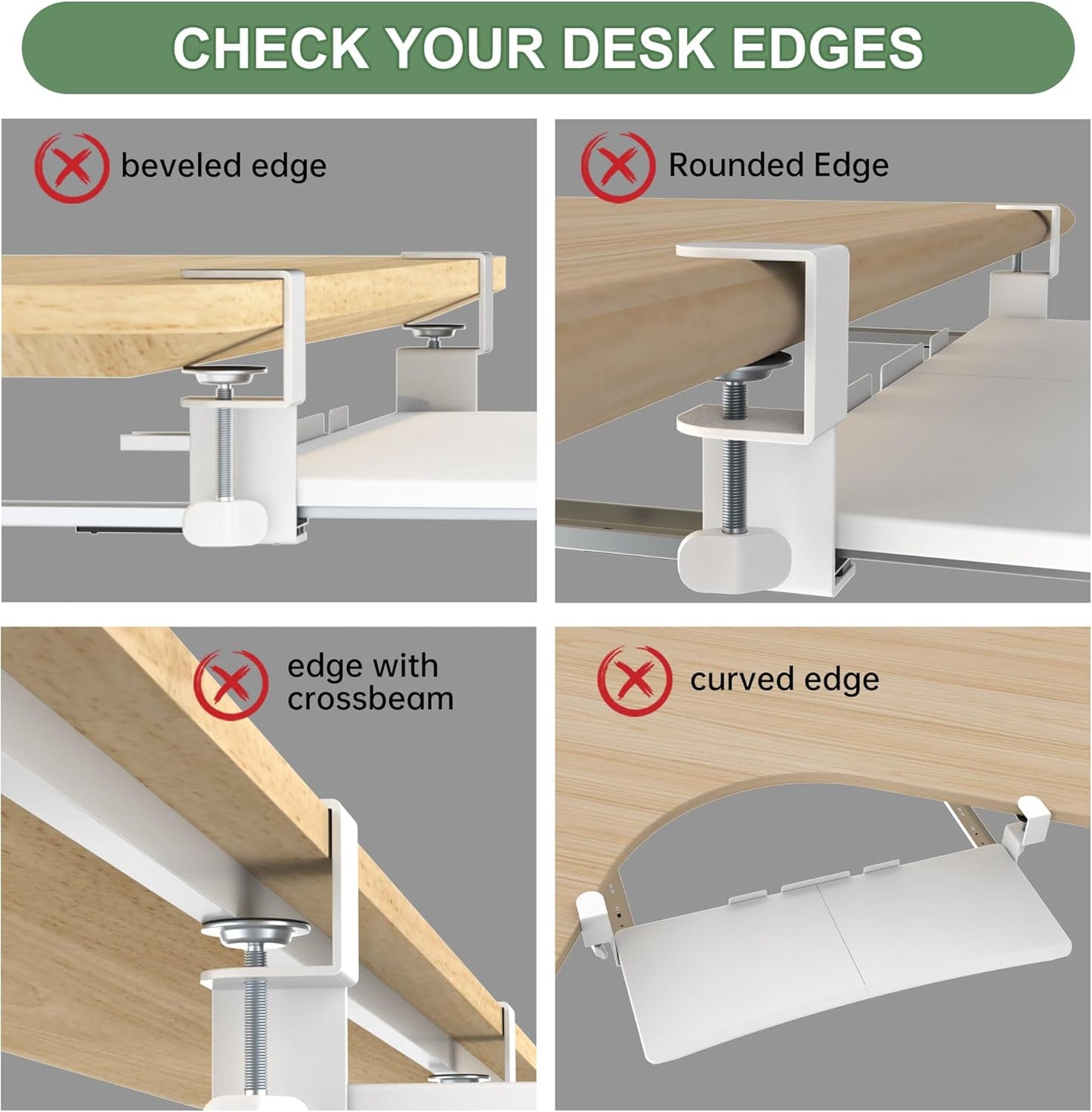 CHECK YOUR DESK EDGES

beveled edge

Rounded Edge

edge with crossbeam

curved edge