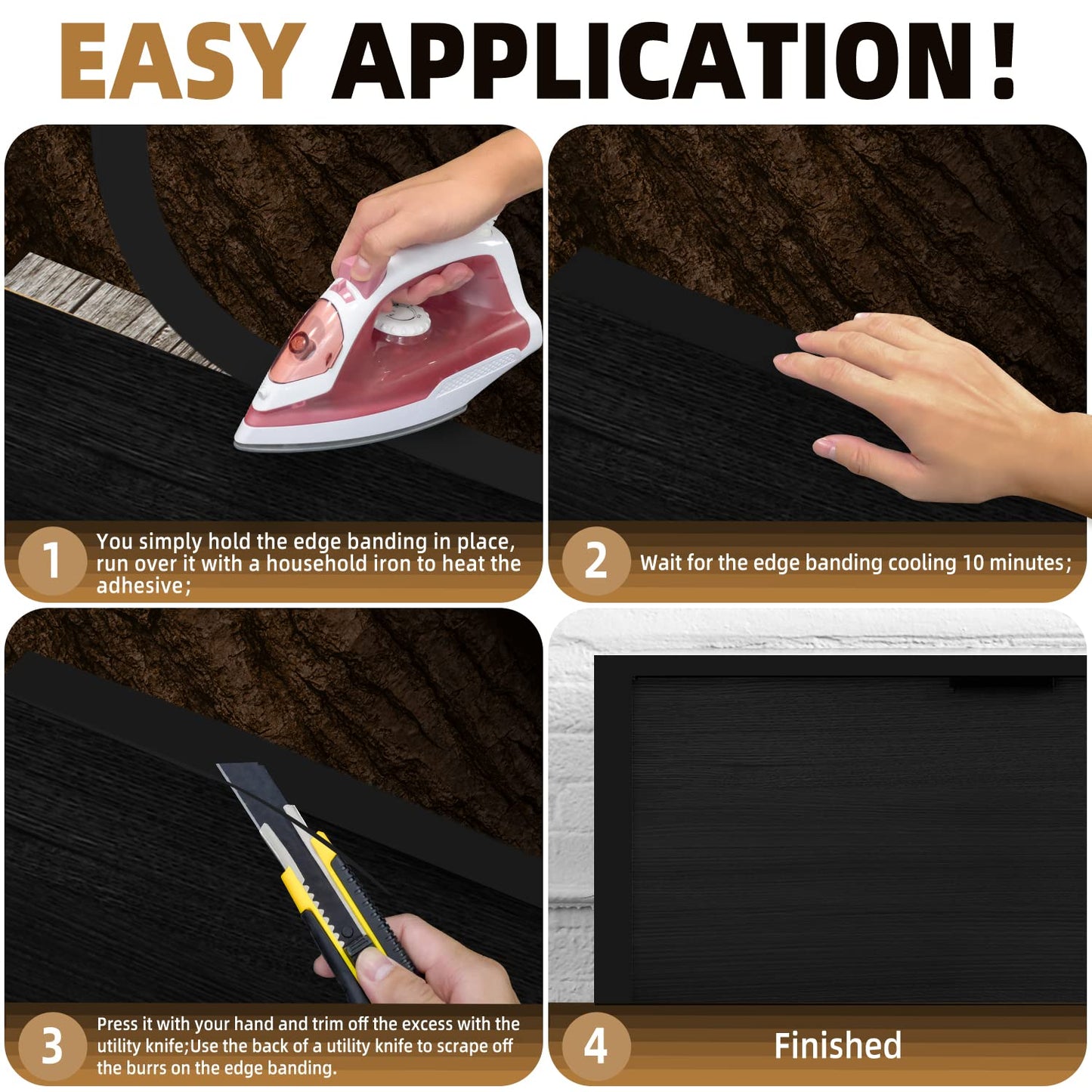 EASY APPLICATION!

1 You simply hold the edge banding in place, run over it with a household iron to heat the adhesive;

2 Wait for the edge banding cooling 10 minutes;

3 Press it with your hand and trim off the excess with the utility knife;Use the back of a utility knife to scrape off the burrs on the edge banding.

4 Finished