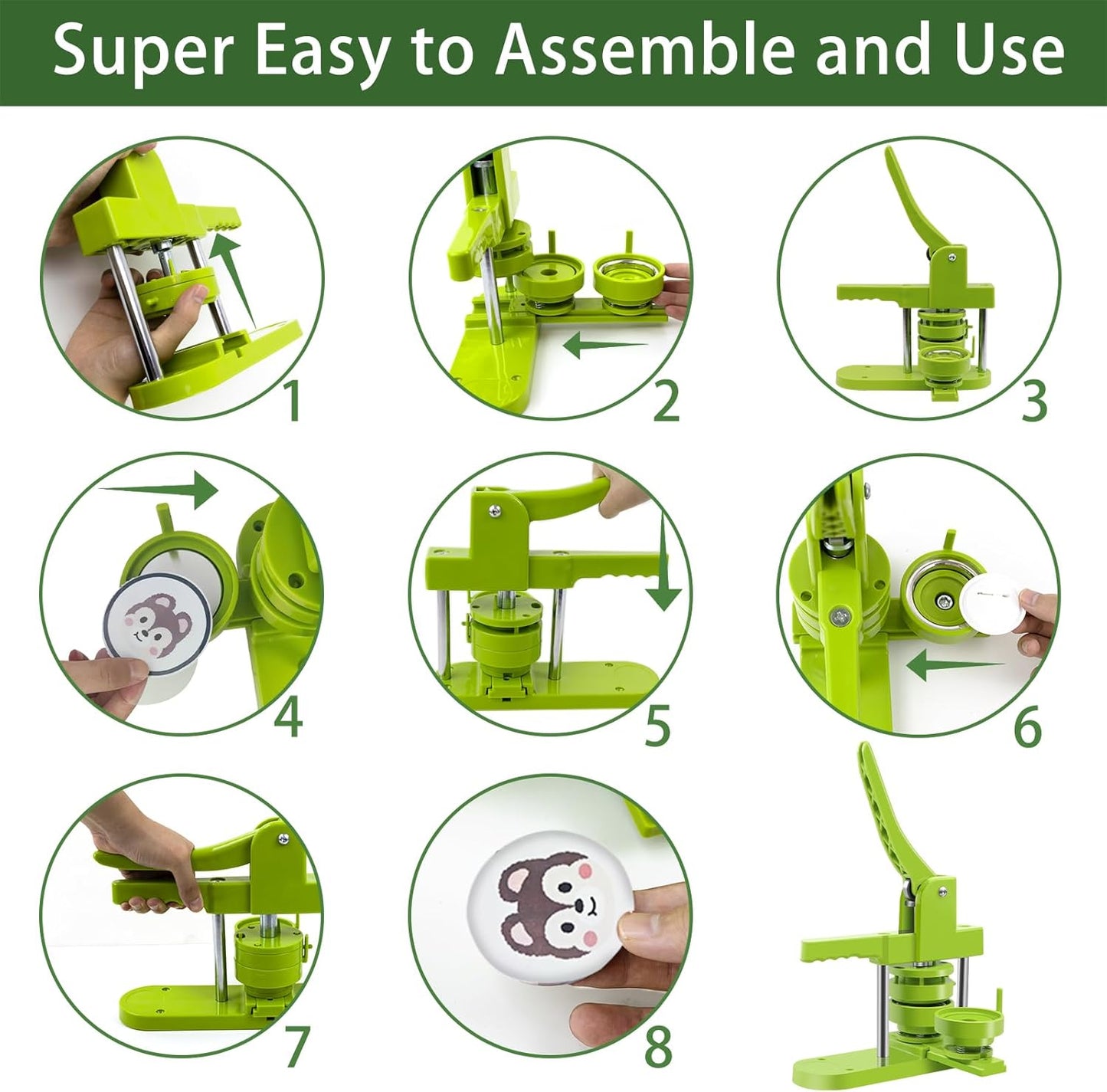 Super Easy to Assemble and Use

1

2

3

4

5

6

7

8