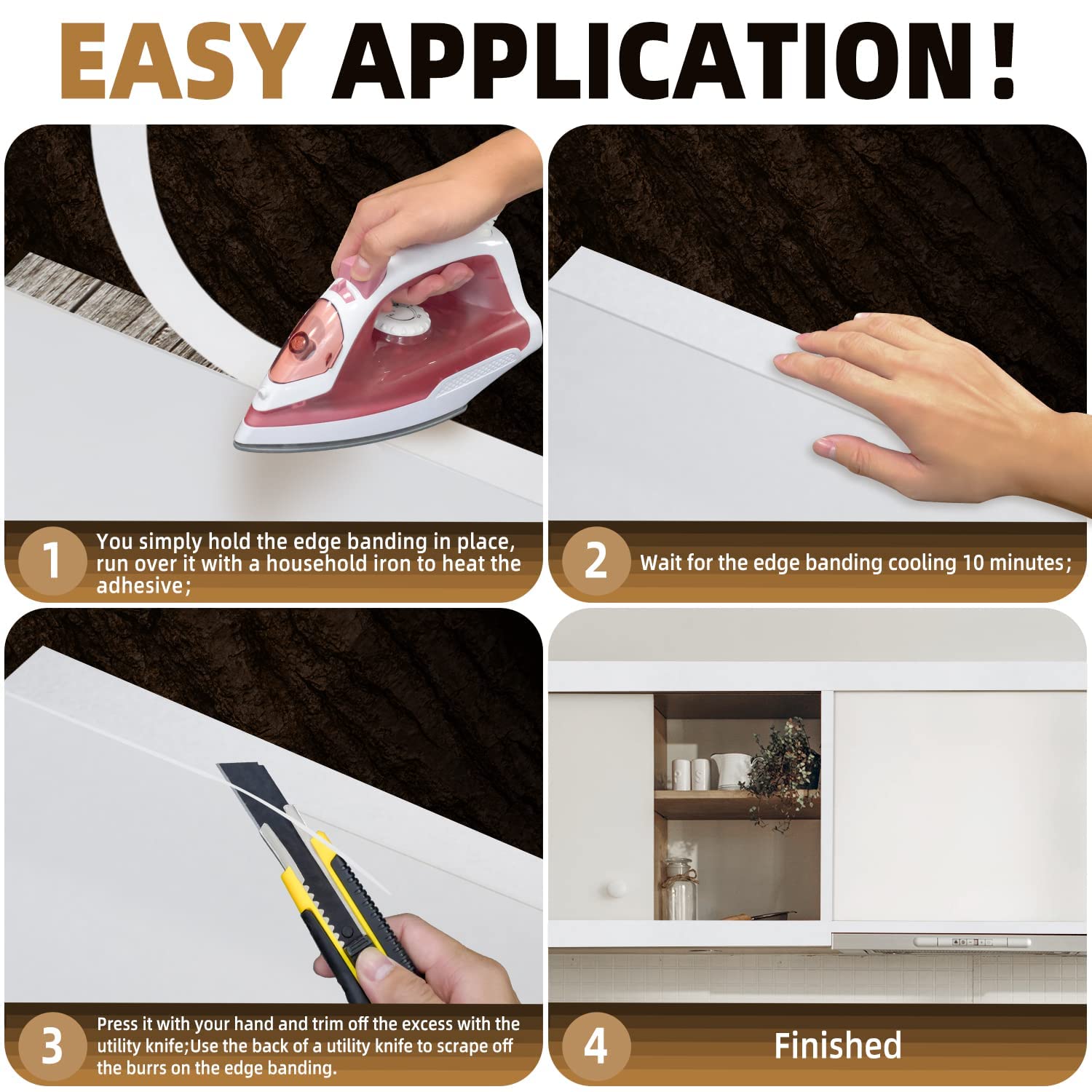 EASY APPLICATION!

1 You simply hold the edge banding in place, run over it with a household iron to heat the adhesive;

2 Wait for the edge banding cooling 10 minutes;

3 Press it with your hand and trim off the excess with the utility knife;Use the back of a utility knife to scrape off the burrs on the edge banding.

4 Finished