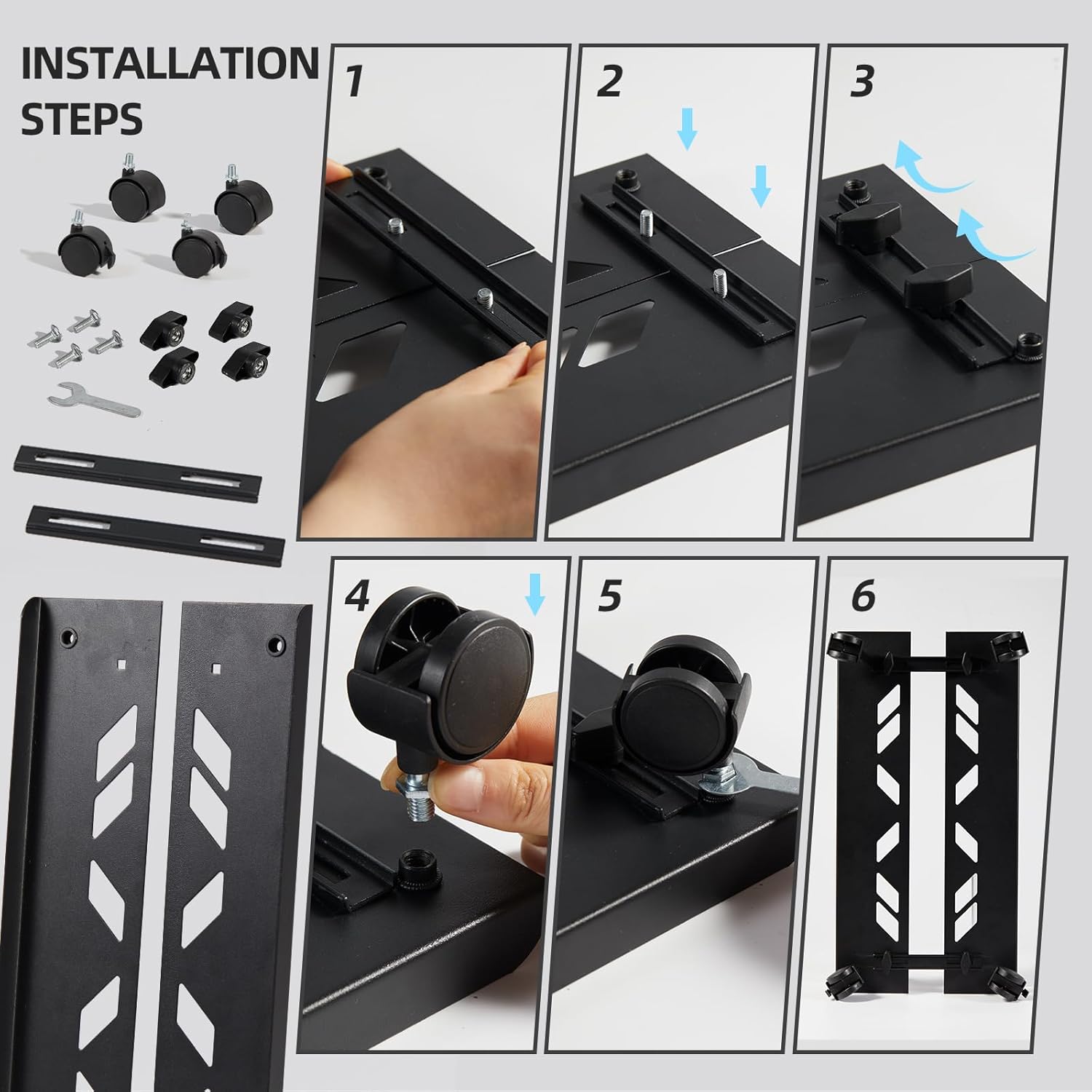 INSTALLATION STEPS

1

2

3

4

5

6