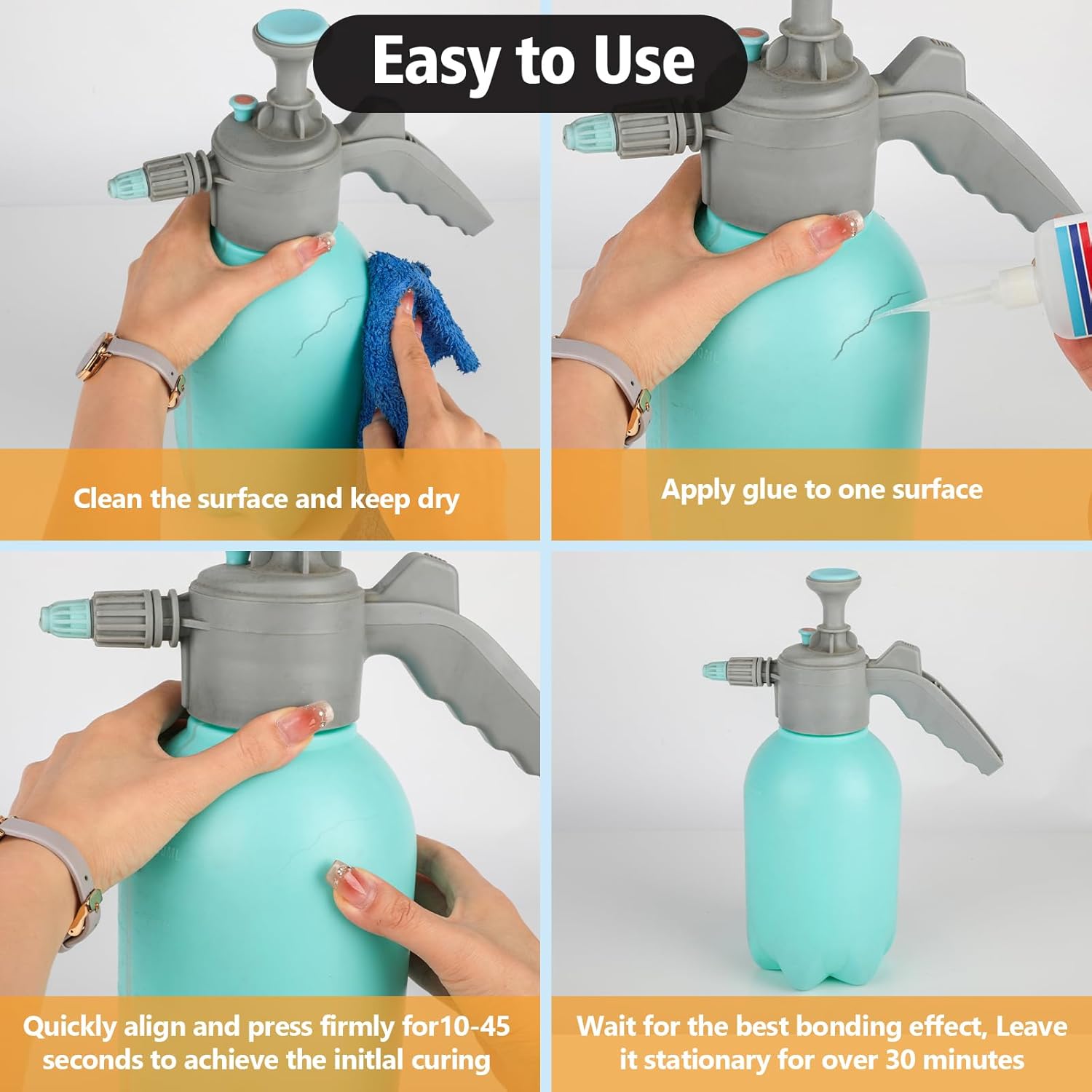 Easy to Use

Clean the surface and keep dry

Apply glue to one surface

Quickly align and press firmly for10-45 seconds to achieve the initlal curing

Wait for the best bonding effect, Leave it stationary for over 30 minutes