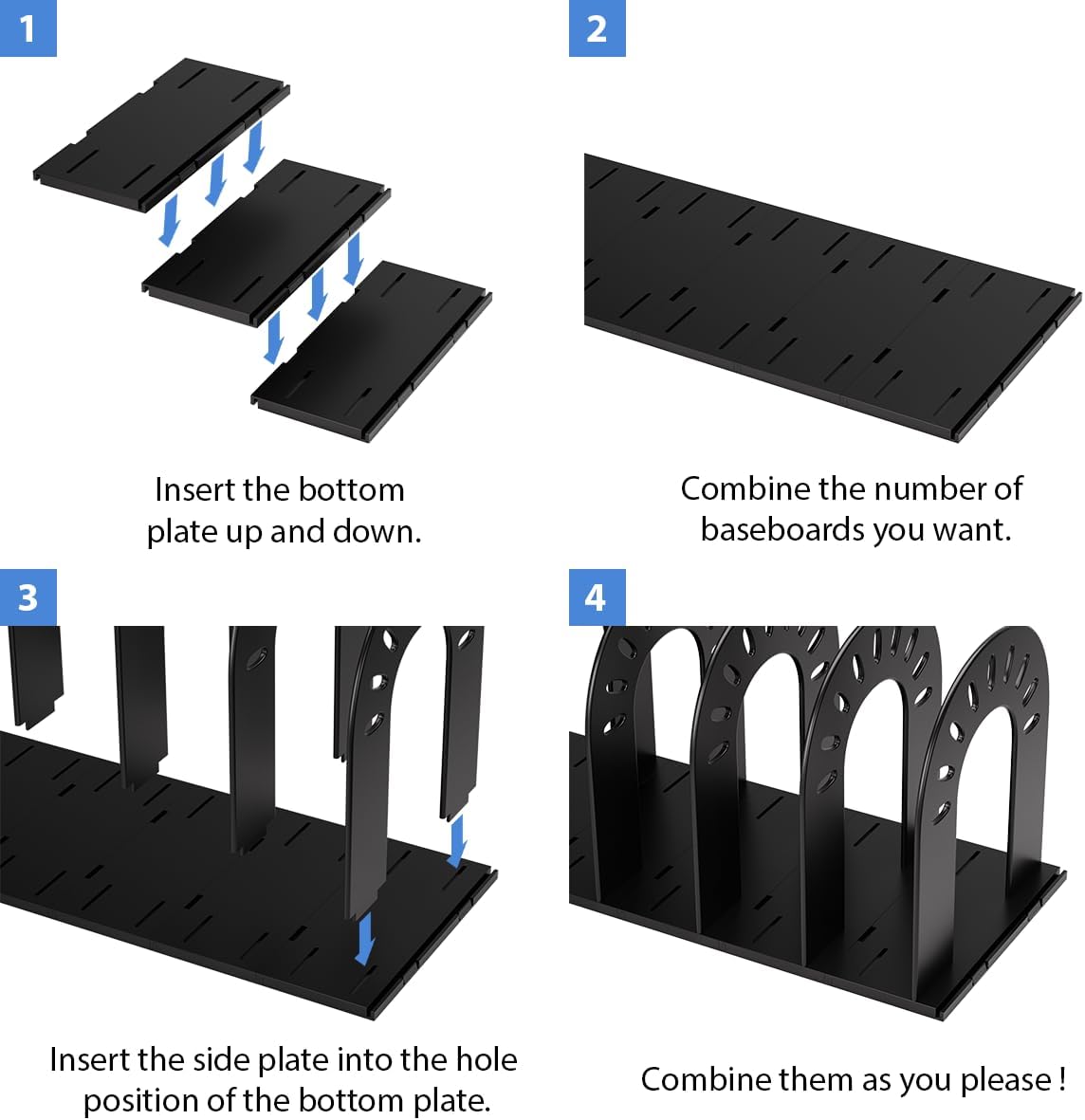 1

Insert the bottom plate up and down.

2

Combine the number of baseboards you want.

3

Insert the side plate into the hole position of the bottom plate.

4

Combine them as you please !