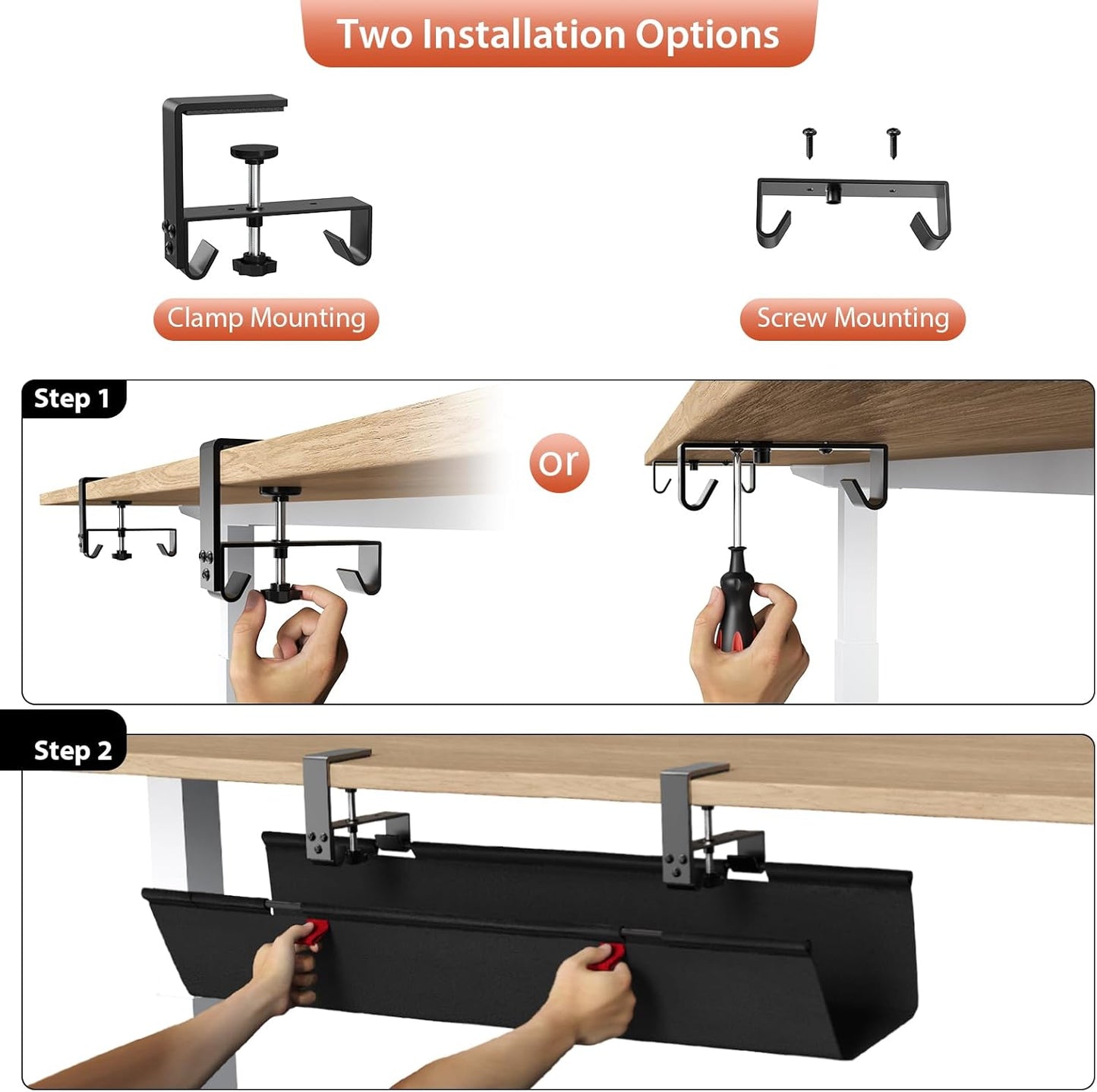 Two Installation Options

Clamp Mounting

Screw Mounting

Step 1

or

Step 2