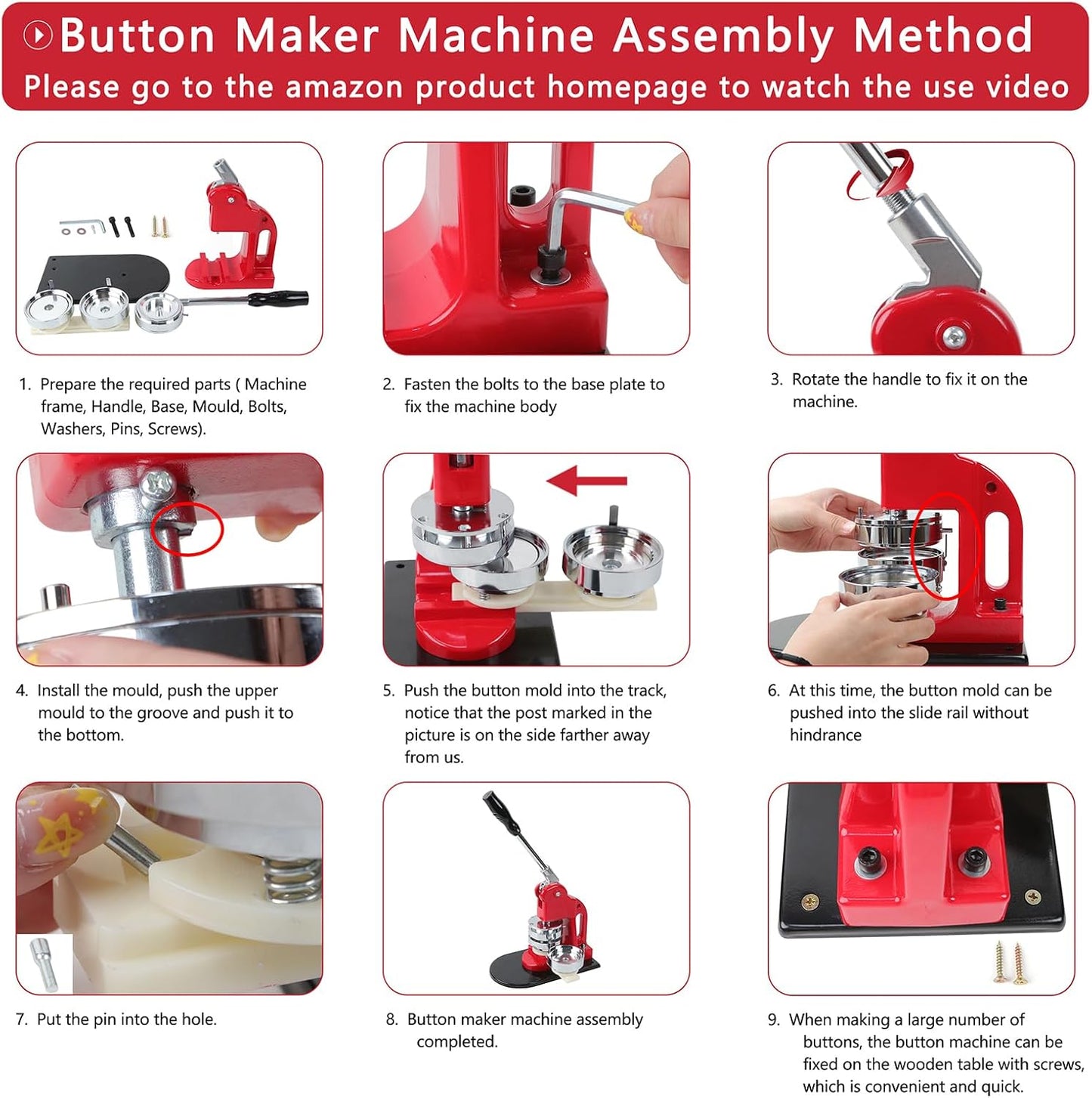 Button Maker Machine Assembly Method
Please go to the amazon product homepage to watch the use video

1. Prepare the required parts ( Machine frame, Handle, Base, Mould, Bolts, Washers, Pins, Screws).

2. Fasten the bolts to the base plate to fix the machine body

3. Rotate the handle to fix it on the machine.

4. Install the mould, push the upper mould to the groove and push it to the bottom.

5. Push the button mold into the track, notice that the post marked in the picture is on the side farther away from us.

6. At this time, the button mold can be pushed into the slide rail without hindrance

7. Put the pin into the hole.

8. Button maker machine assembly completed.

9. When making a large number of buttons, the button machine can be fixed on the wooden table with screws, which is convenient and quick.