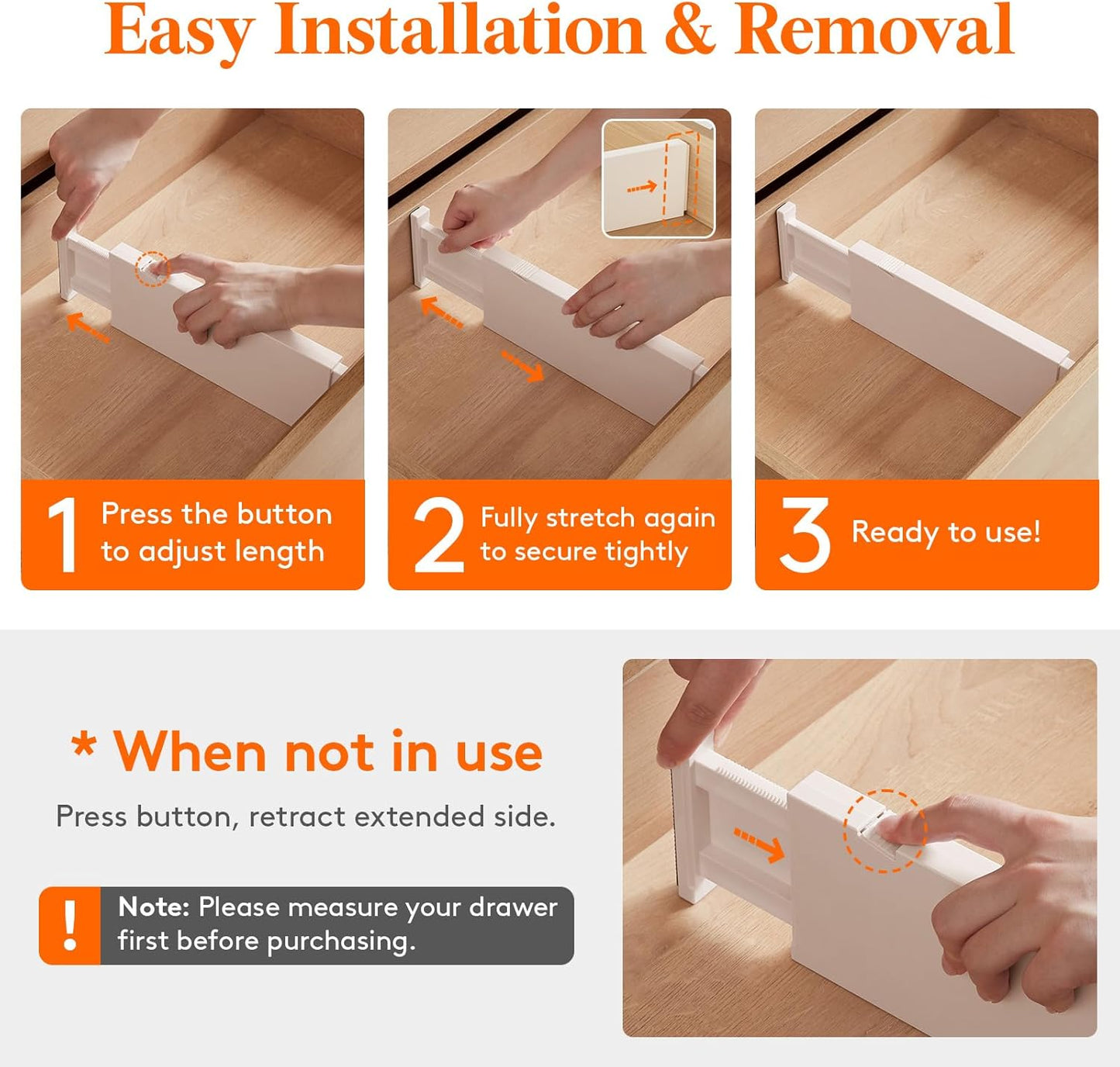 Easy Installation & Removal

1 Press the button to adjust length

2 Fully stretch again to secure tightly

3 Ready to use!

* When not in use

Press button, retract extended side.

! Note: Please measure your drawer first before purchasing.